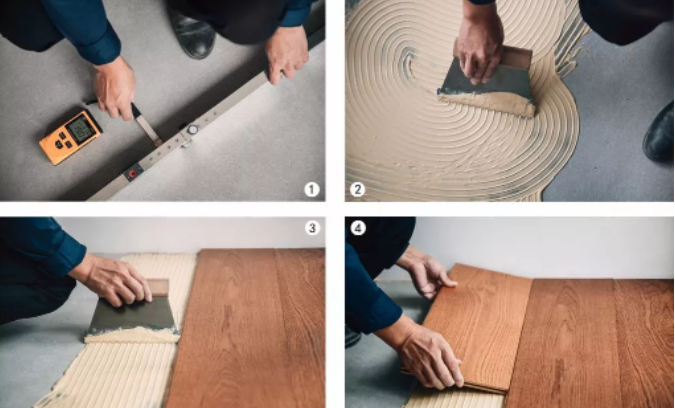 1

2

3

4