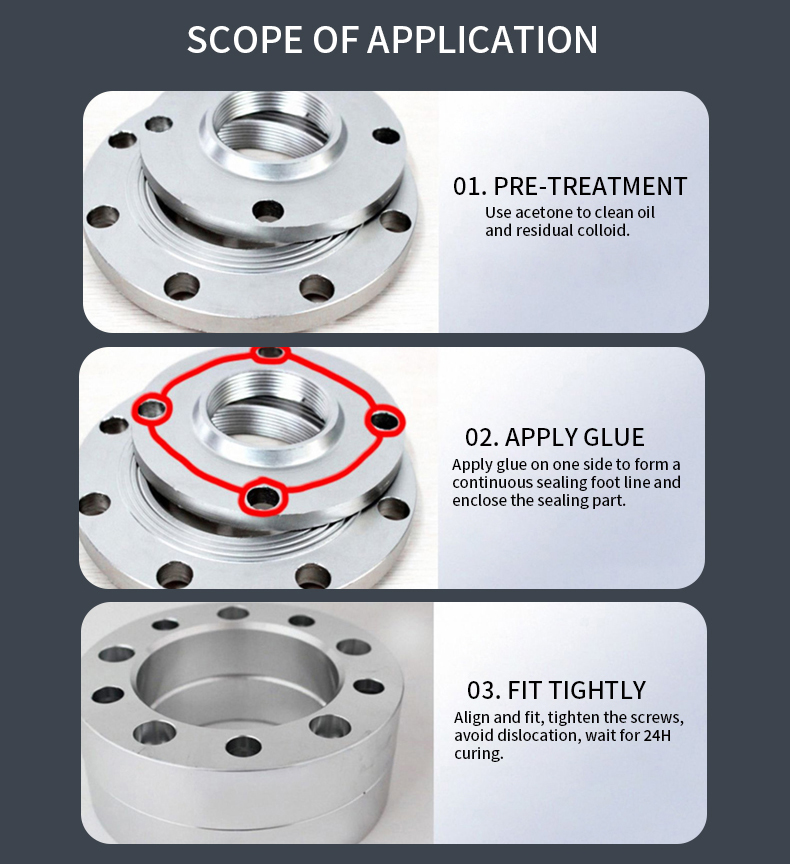 SCOPE OF APPLICATION

01. PRE-TREATMENT
Use acetone to clean oil and residual colloid.

02. APPLY GLUE
Apply glue on one side to form a continuous sealing foot line and enclose the sealing part.

03. FIT TIGHTLY
Align and fit, tighten the screws, avoid dislocation, wait for 24H curing.